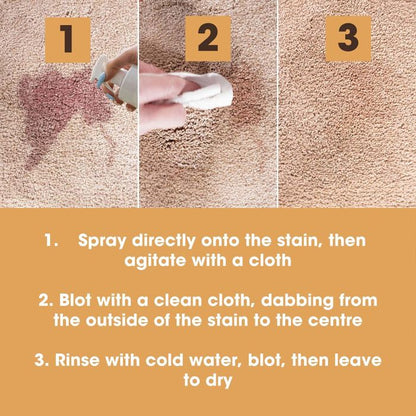 1

2

3

1. Spray directly onto the stain, then agitate with a cloth

2. Blot with a clean cloth, dabbing from the outside of the stain to the centre

3. Rinse with cold water, blot, then leave to dry