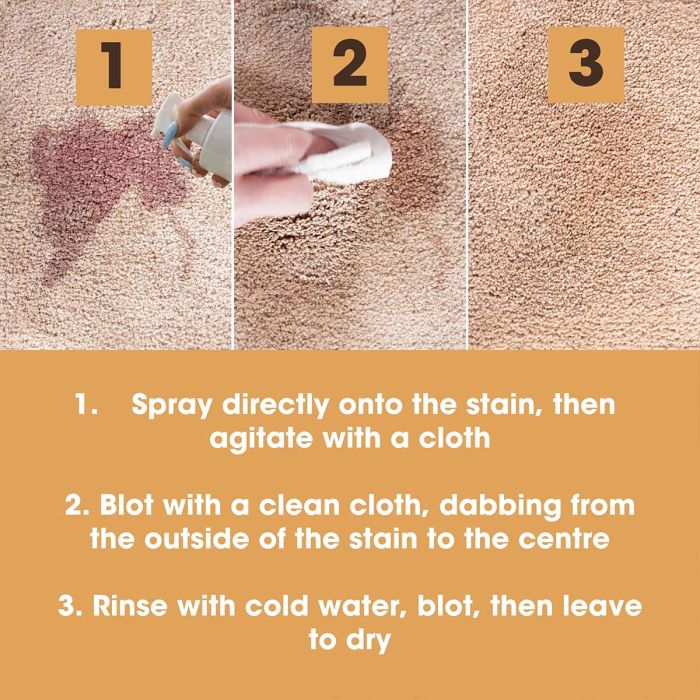 1

2

3

1. Spray directly onto the stain, then agitate with a cloth

2. Blot with a clean cloth, dabbing from the outside of the stain to the centre

3. Rinse with cold water, blot, then leave to dry