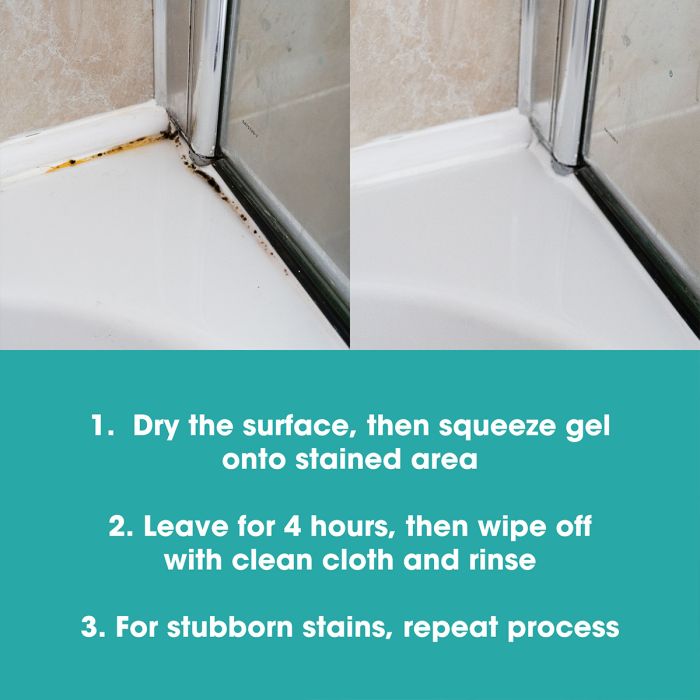 1. Dry the surface, then squeeze gel onto stained area

2. Leave for 4 hours, then wipe off with clean cloth and rinse

3. For stubborn stains, repeat process