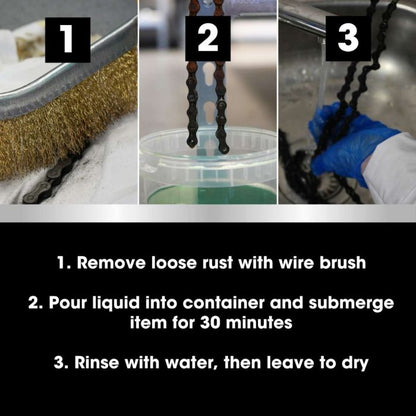 1

2

3

1. Remove loose rust with wire brush

2. Pour liquid into container and submerge item for 30 minutes

3. Rinse with water, then leave to dry