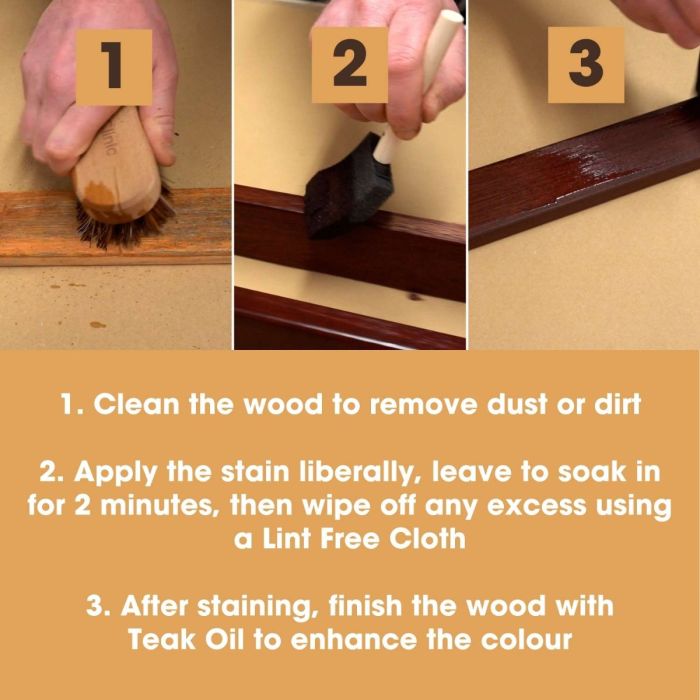 1

2

3

1. Clean the wood to remove dust or dirt

2. Apply the stain liberally, leave to soak in for 2 minutes, then wipe off any excess using a Lint Free Cloth

3. After staining, finish the wood with Teak Oil to enhance the colour